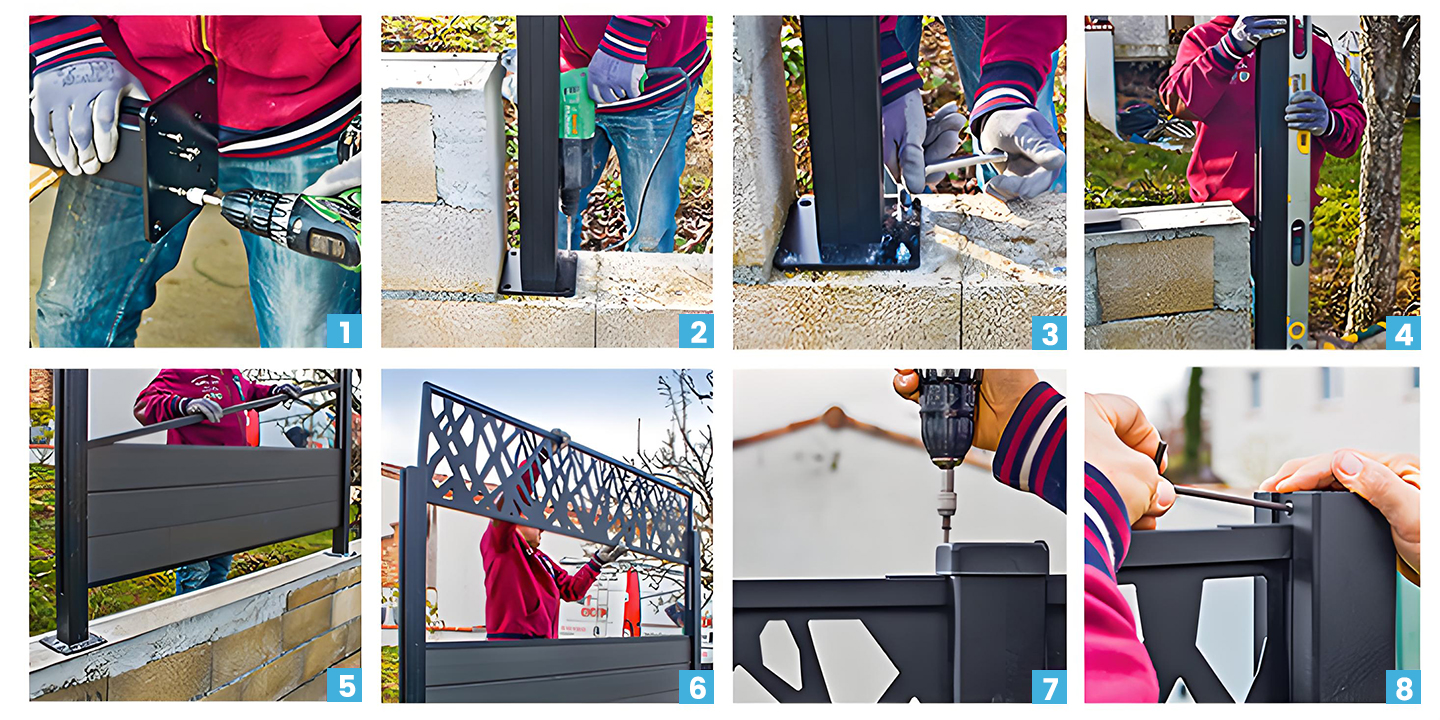 1

2

3

4

5

6

7

8